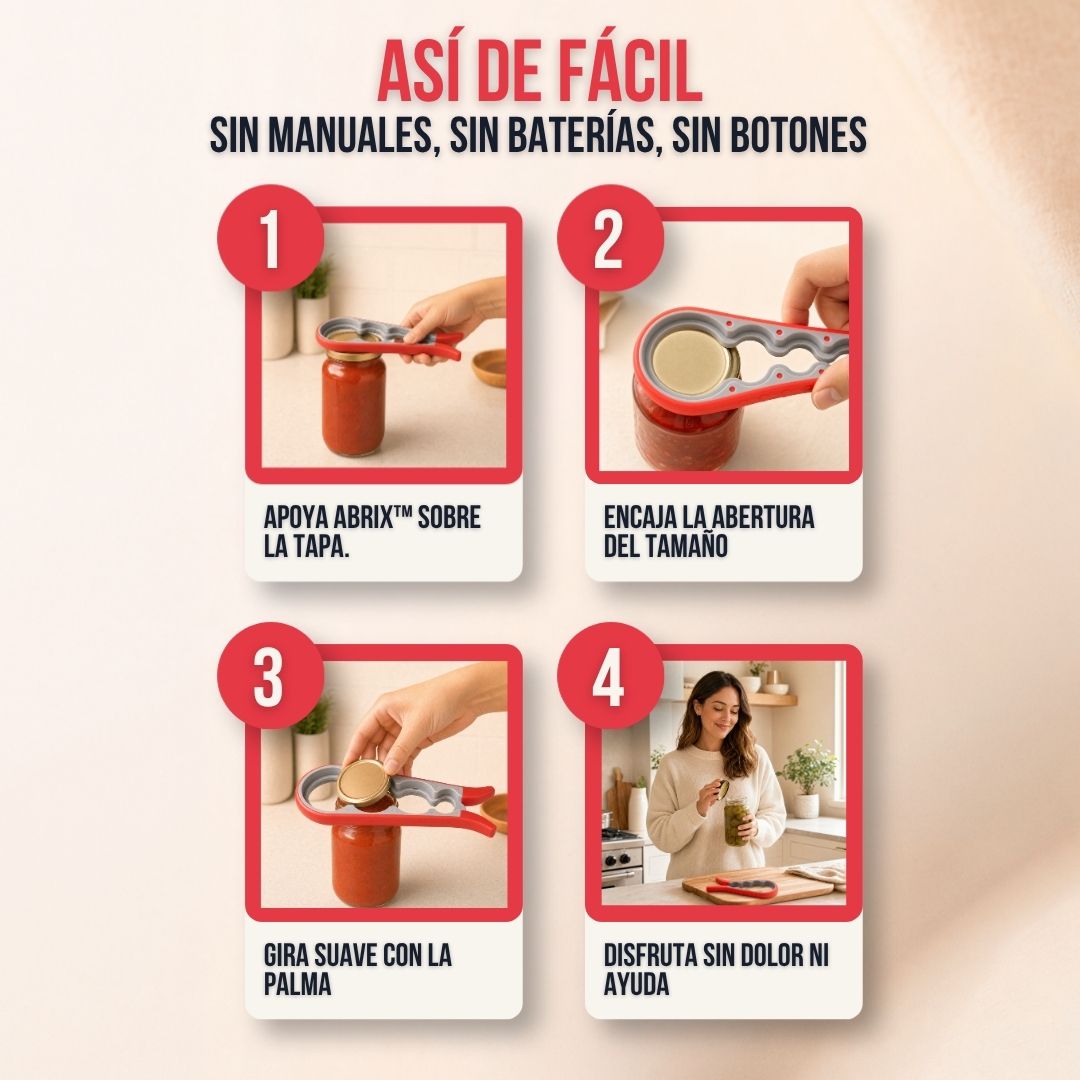 ASÍ DE FÁCIL
SIN MANUALES, SIN BATERÍAS, SIN BOTONES

1
APOYA ABRIX™ SOBRE LA TAPA.

2
ENCAJA LA ABERTURA DEL TAMAÑO

3
GIRA SUAVE CON LA PALMA

4
DISFRUTA SIN DOLOR NI AYUDA