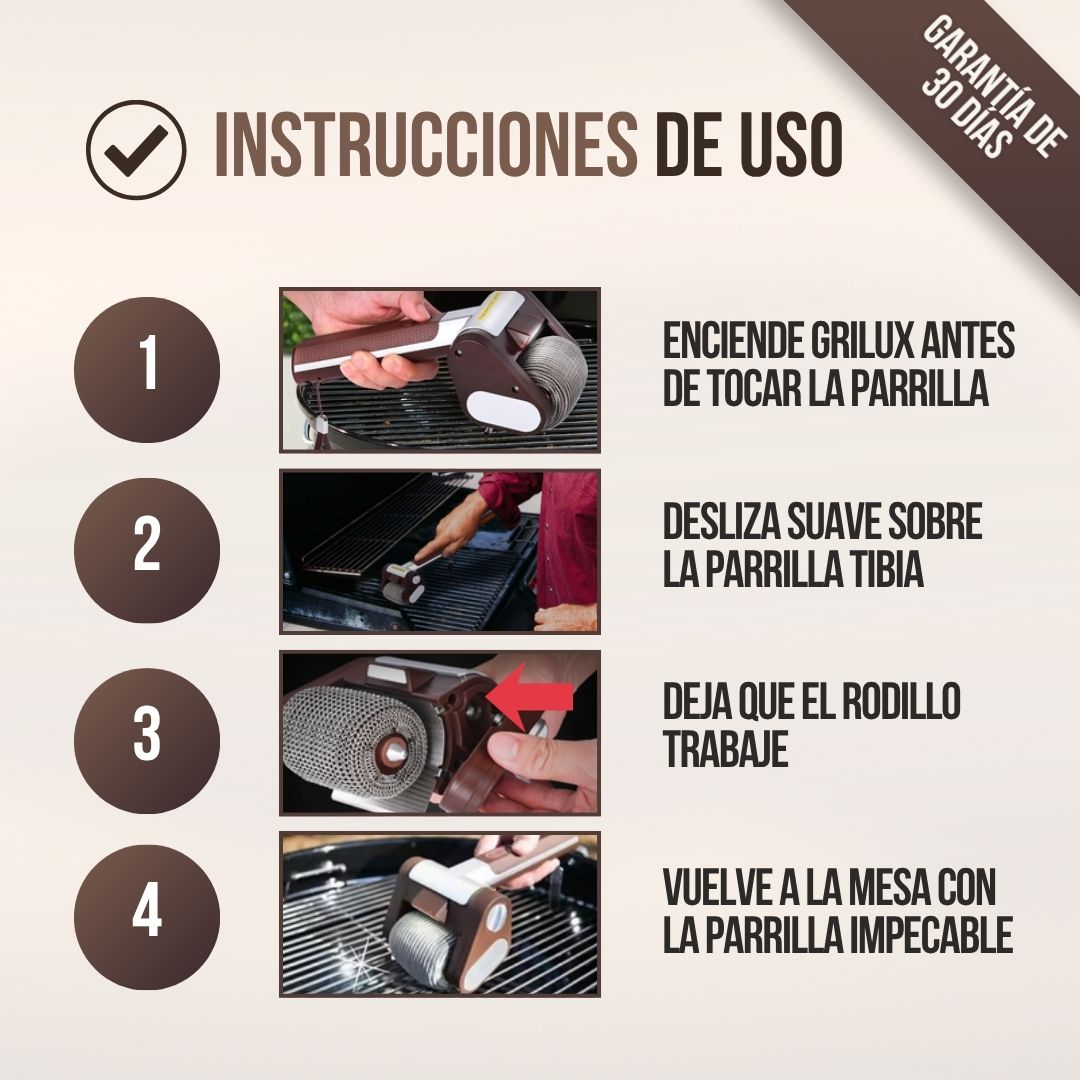 GARANTÍA DE 30 DÍAS

INSTRUCCIONES DE USO

1

ENCIENDE GRILUX ANTES DE TOCAR LA PARRILLA

2

DESLIZA SUAVE SOBRE LA PARRILLA TIBIA

3

DEJA QUE EL RODILLO TRABAJE

4

VUELVE A LA MESA CON LA PARRILLA IMPECABLE