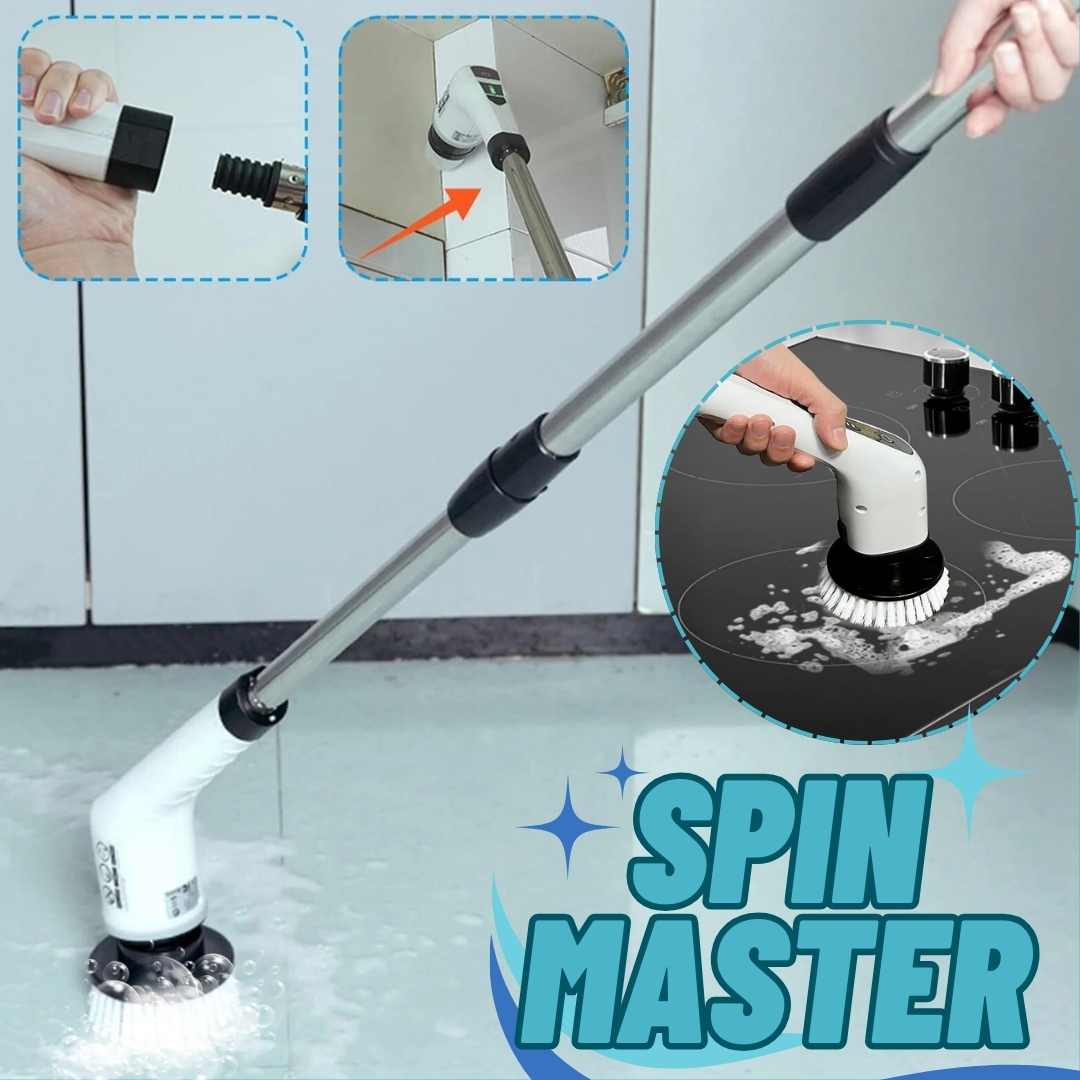 SPIN MASTER